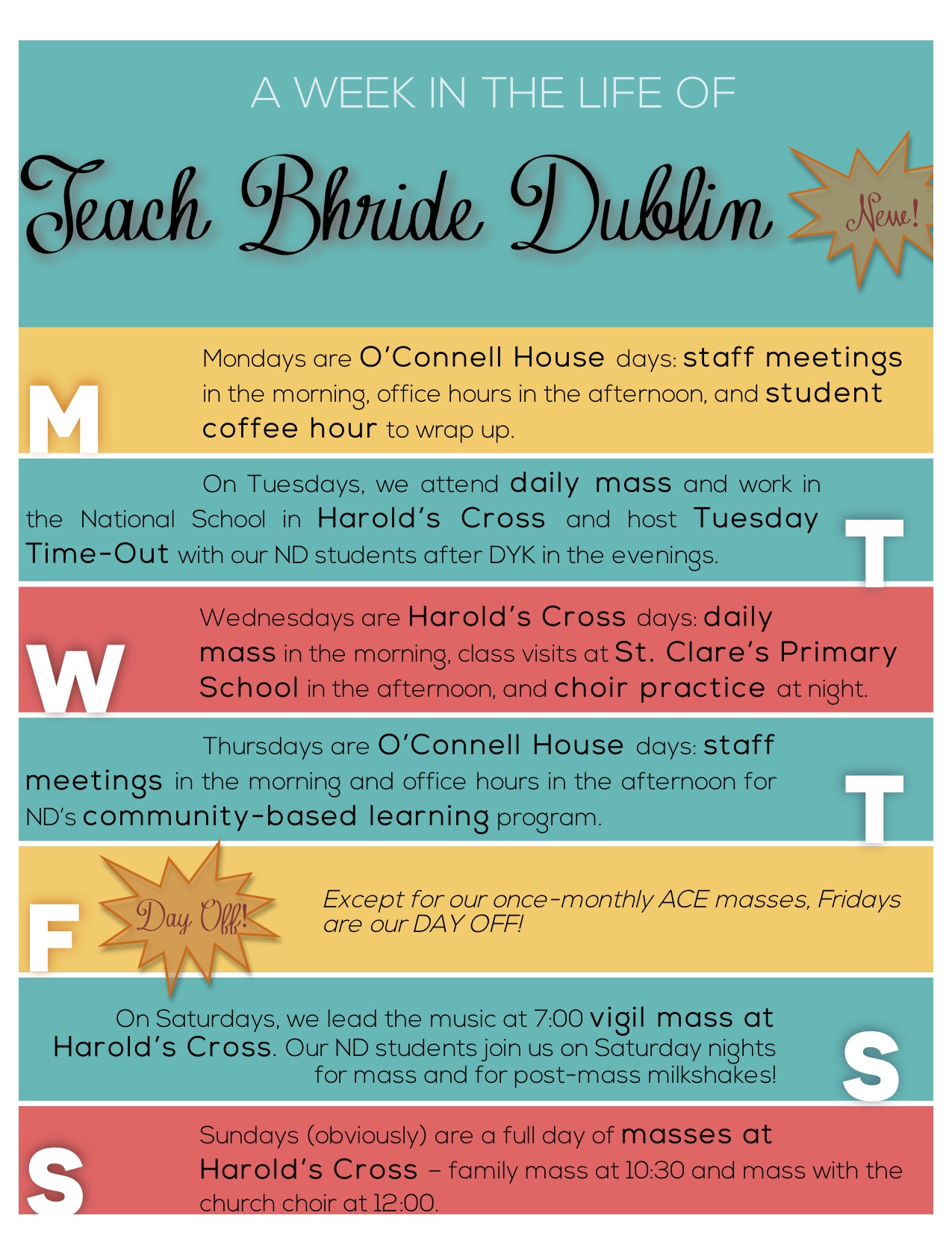 A WEEK IN THE LIFE OF

Teach Bhride Dublin

New!

M

Mondays are O'Connell House days: staff meetings in the morning, office hours in the afternoon, and student coffee hour to wrap up.

On Tuesdays, we attend daily mass and work in the National School in Harold's Cross and host Tuesday Time-Out with our ND students after DYK in the evenings.

T

W

Wednesdays are Harold's Cross days: daily mass in the morning, class visits at St. Clare's Primary School in the afternoon, and choir practice at night.

Thursdays are O'Connell House days: staff meetings in the morning and office hours in the afternoon for ND's community-based learning program.

T

F

Day Off!

Except for our once-monthly ACE masses, Fridays are our DAY OFF!

On Saturdays, we lead the music at 7:00 vigil mass at Harold's Cross. Our ND students join us on Saturday nights for mass and for post-mass milkshakes!

S

S

Sundays (obviously) are a full day of masses at Harold's Cross – family mass at 10:30 and mass with the church choir at 12:00.